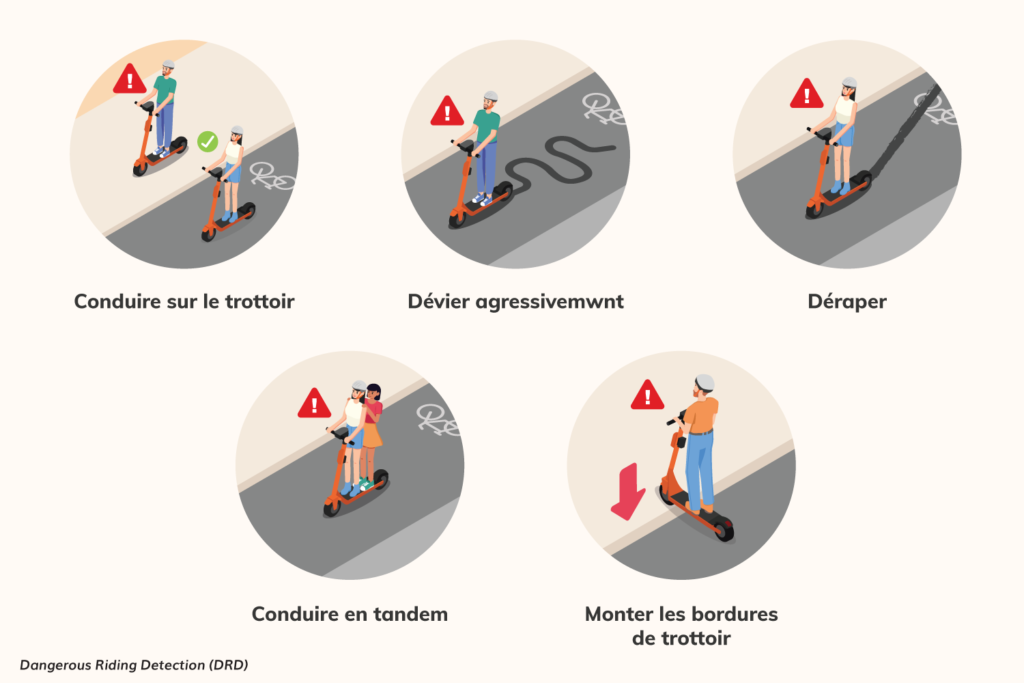 Conduire sur le trottoir

Dévier agressivemwnt

Déraper

Conduire en tandem

Monter les bordures de trottoir

Dangerous Riding Detection (DRD)